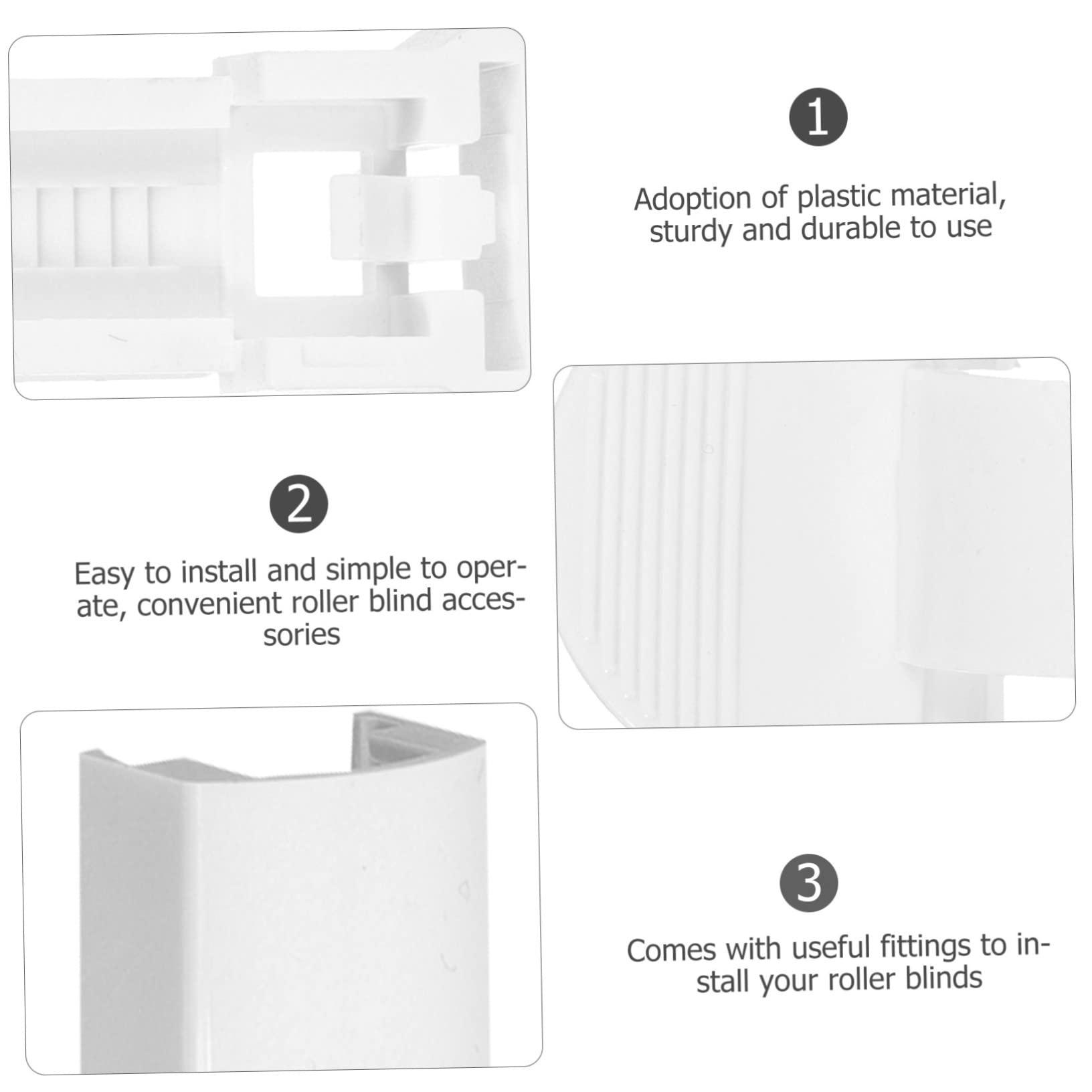 1

Adoption of plastic material, sturdy and durable to use

2

Easy to install and simple to operate, convenient roller blind accessories

3

Comes with useful fittings to install your roller blinds