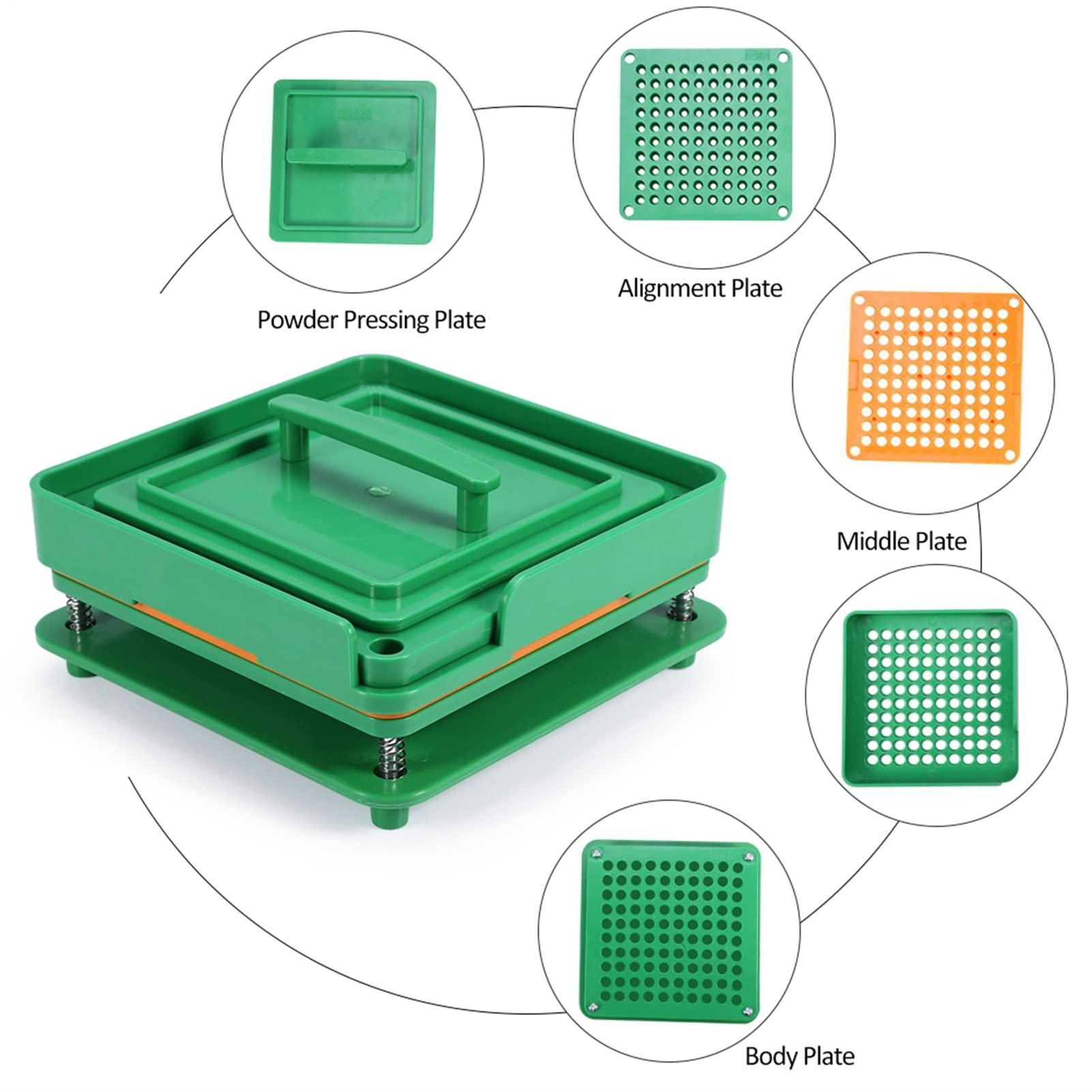 Powder Pressing Plate

Alignment Plate

Middle Plate

Body Plate