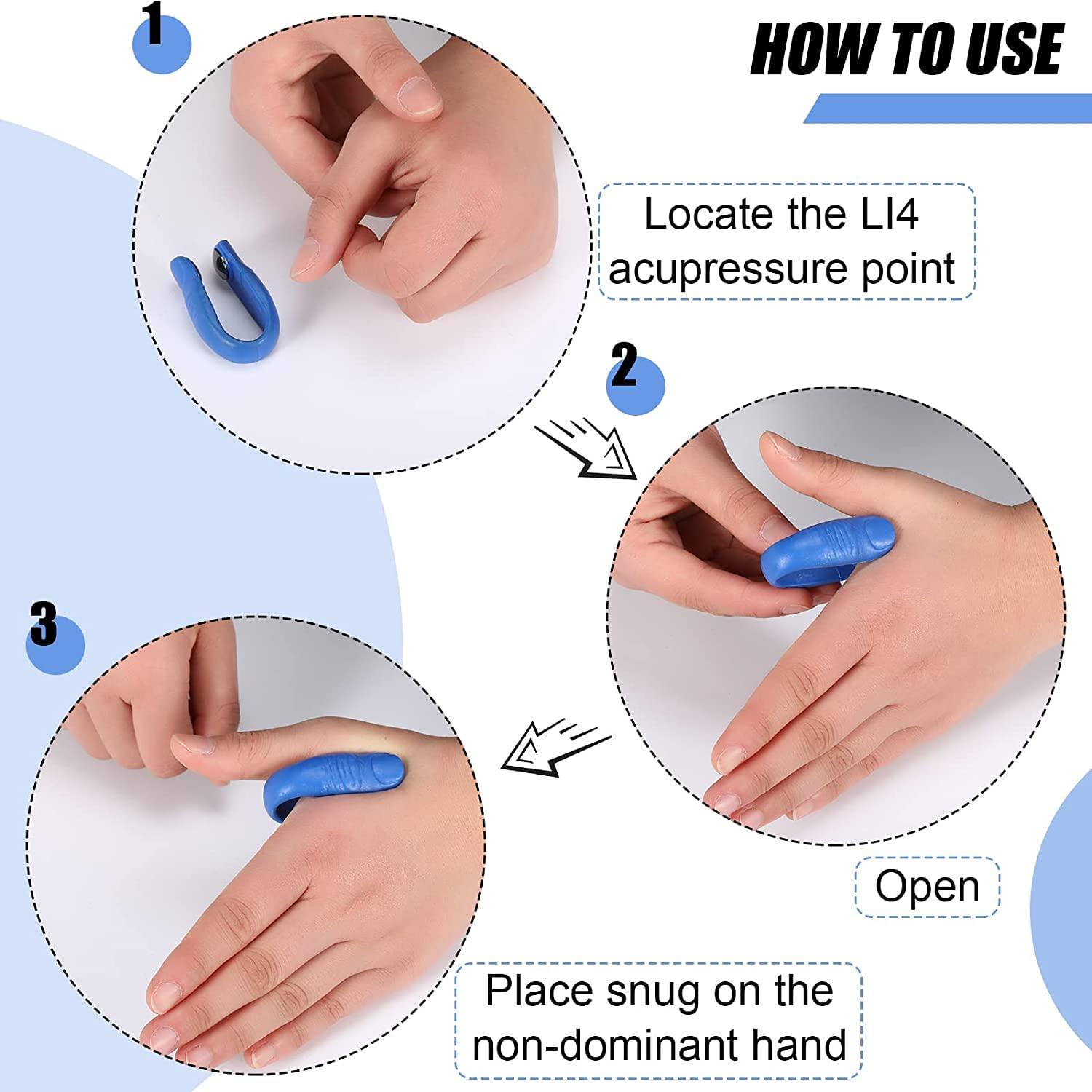 HOW TO USE

1

Locate the LI4 acupressure point

2

Open

3

Place snug on the non-dominant hand