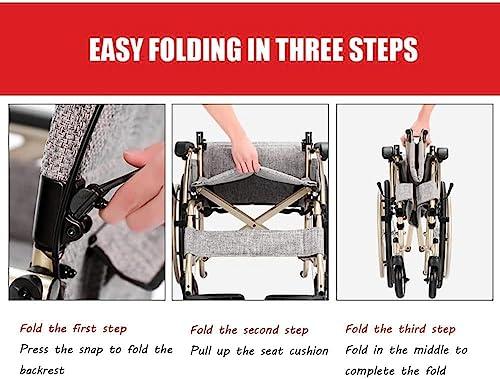 EASY FOLDING IN THREE STEPS

Fold the first step
Press the snap to fold the backrest

Fold the second step
Pull up the seat cushion

Fold the third step
Fold in the middle to complete the fold