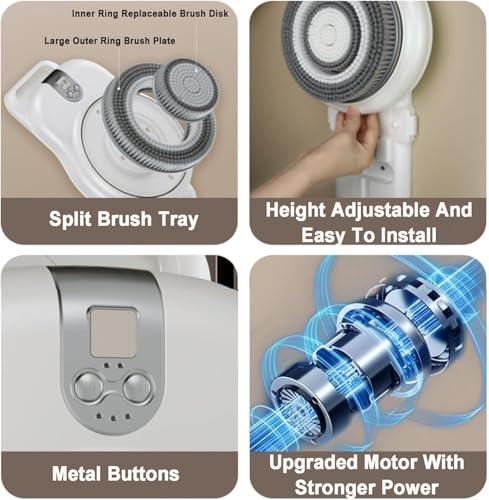 Inner Ring Replaceable Brush Disk

Large Outer Ring Brush Plate

Split Brush Tray

Height Adjustable And Easy To Install

Metal Buttons

Upgraded Motor With Stronger Power