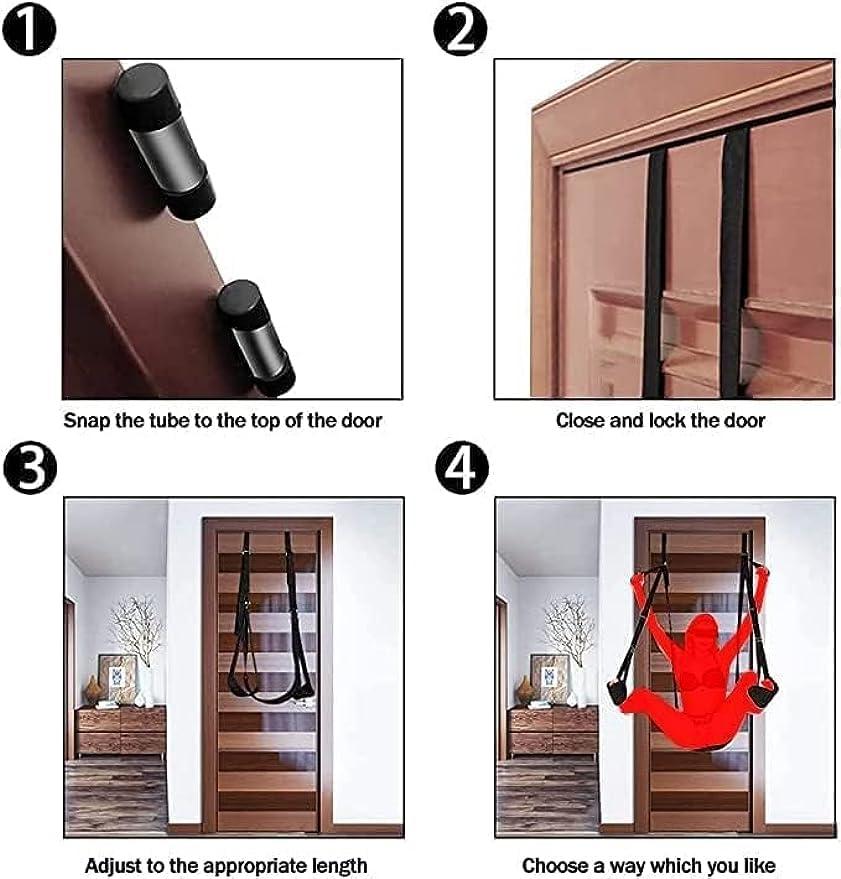 1

Snap the tube to the top of the door

2

Close and lock the door

3

Adjust to the appropriate length

4

Choose a way which you like