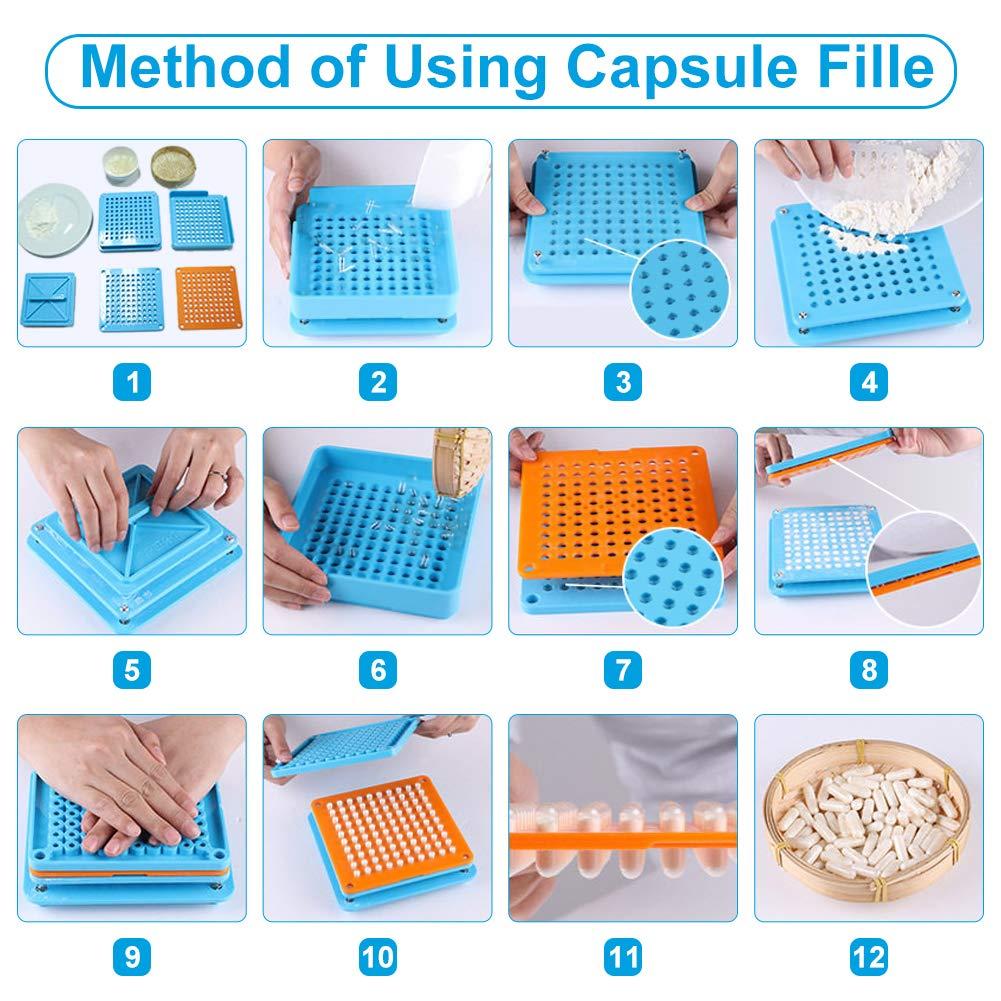 Method of Using Capsule Fille

1

2

3

4

5

6

7

8

9

10

11

12