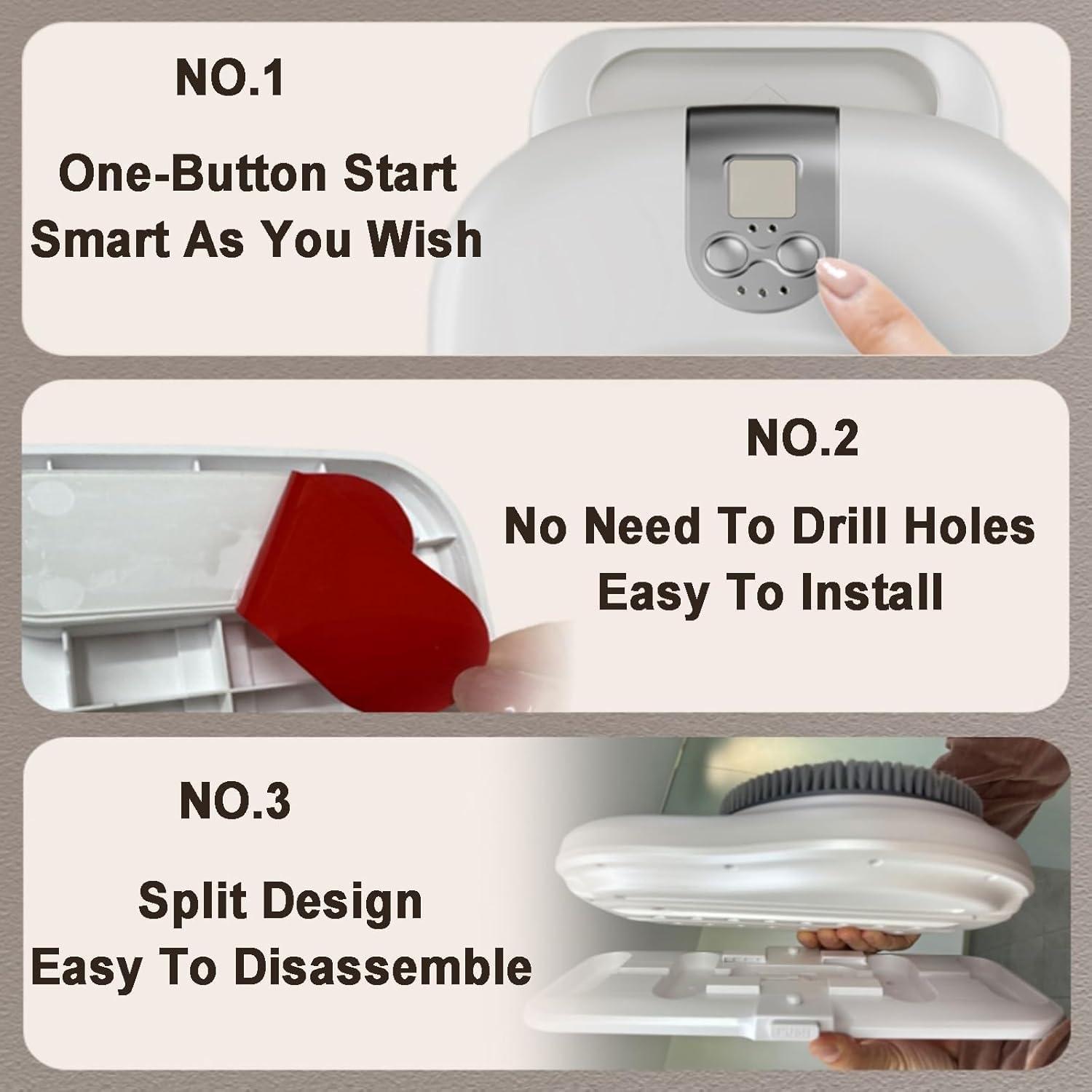 NO.1

One-Button Start
Smart As You Wish

NO.2

No Need To Drill Holes
Easy To Install

NO.3

Split Design
Easy To Disassemble