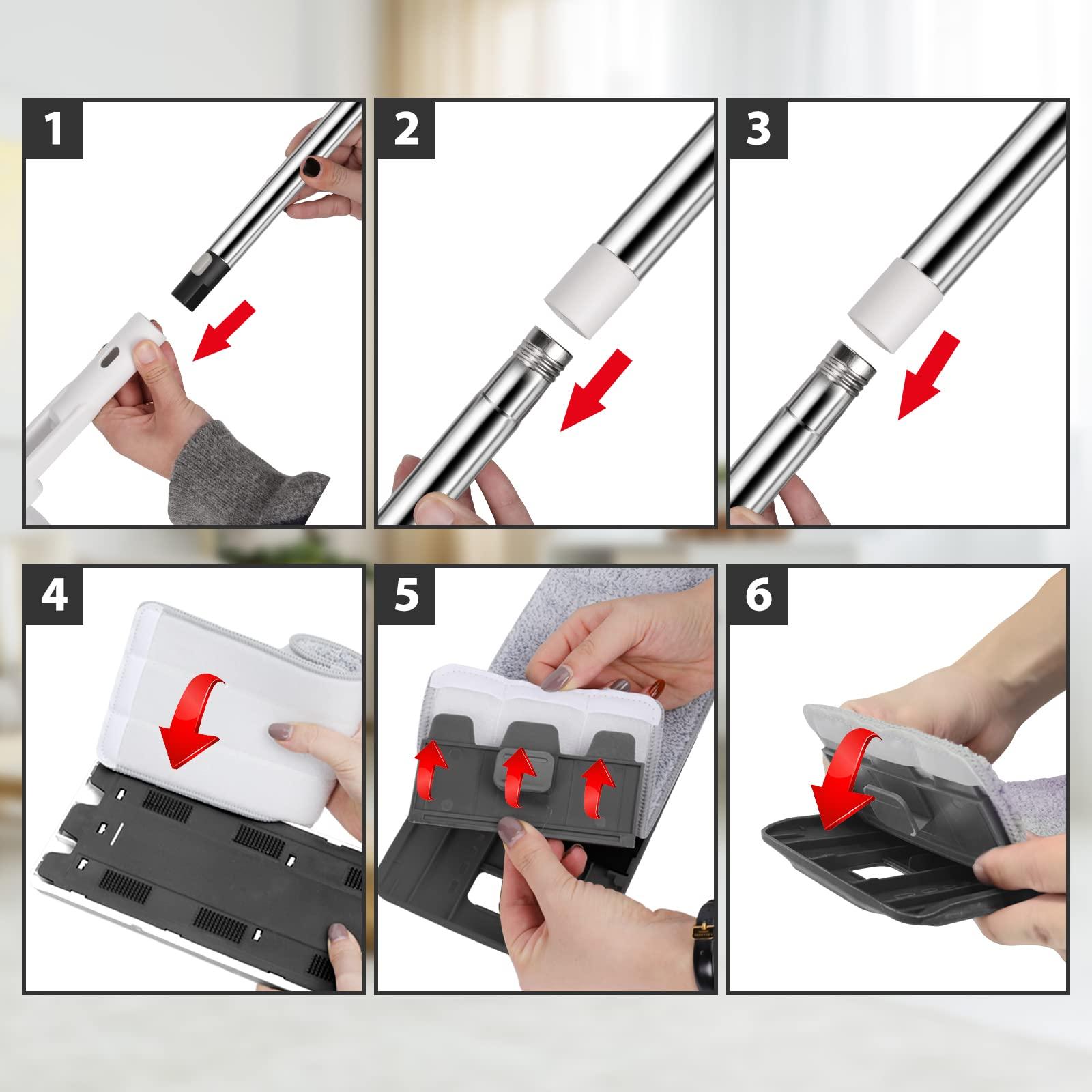 1

2

3

4

5

6