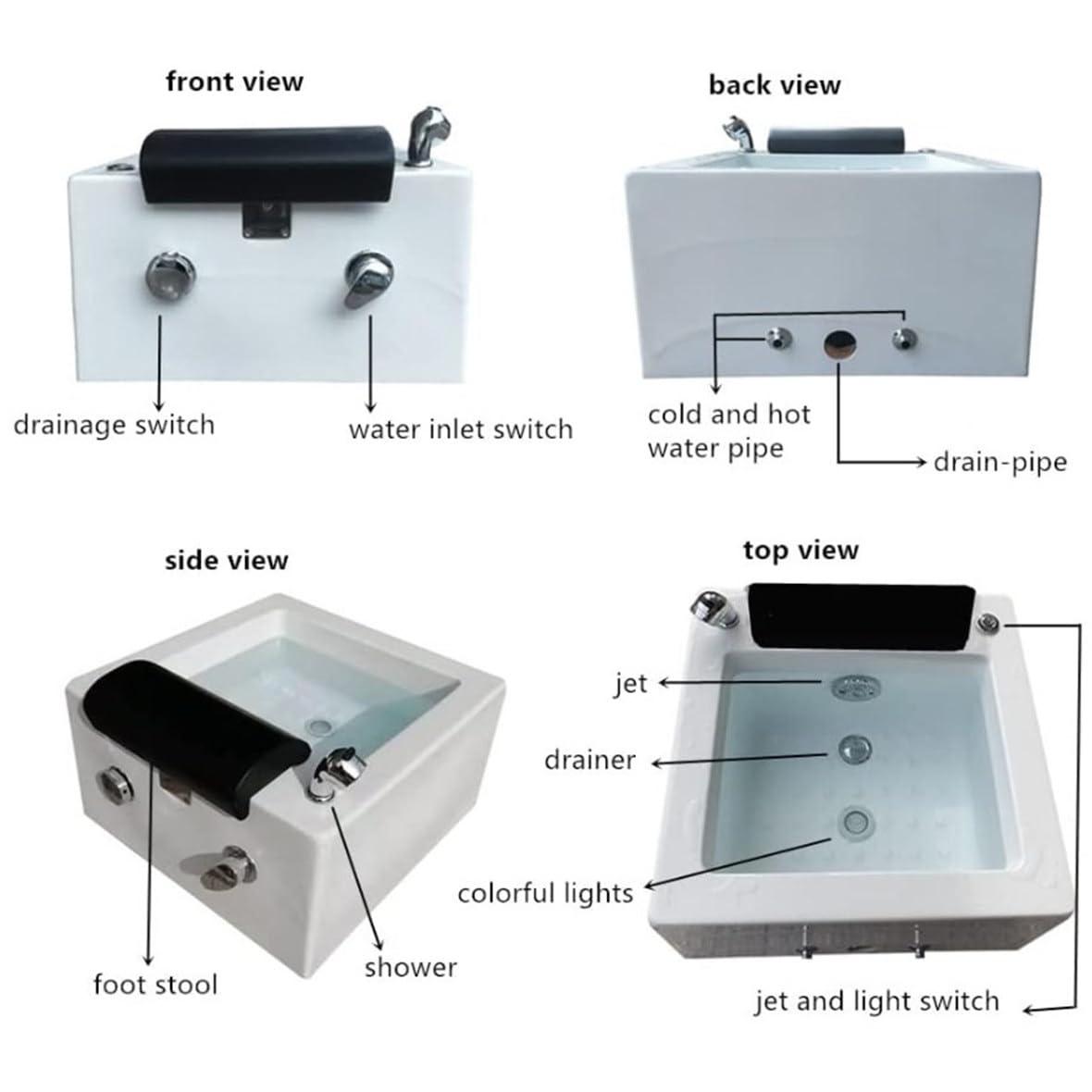 front view

drainage switch

water inlet switch

back view

cold and hot water pipe

drain-pipe

side view

foot stool

shower

top view

jet

drainer

colorful lights

jet and light switch